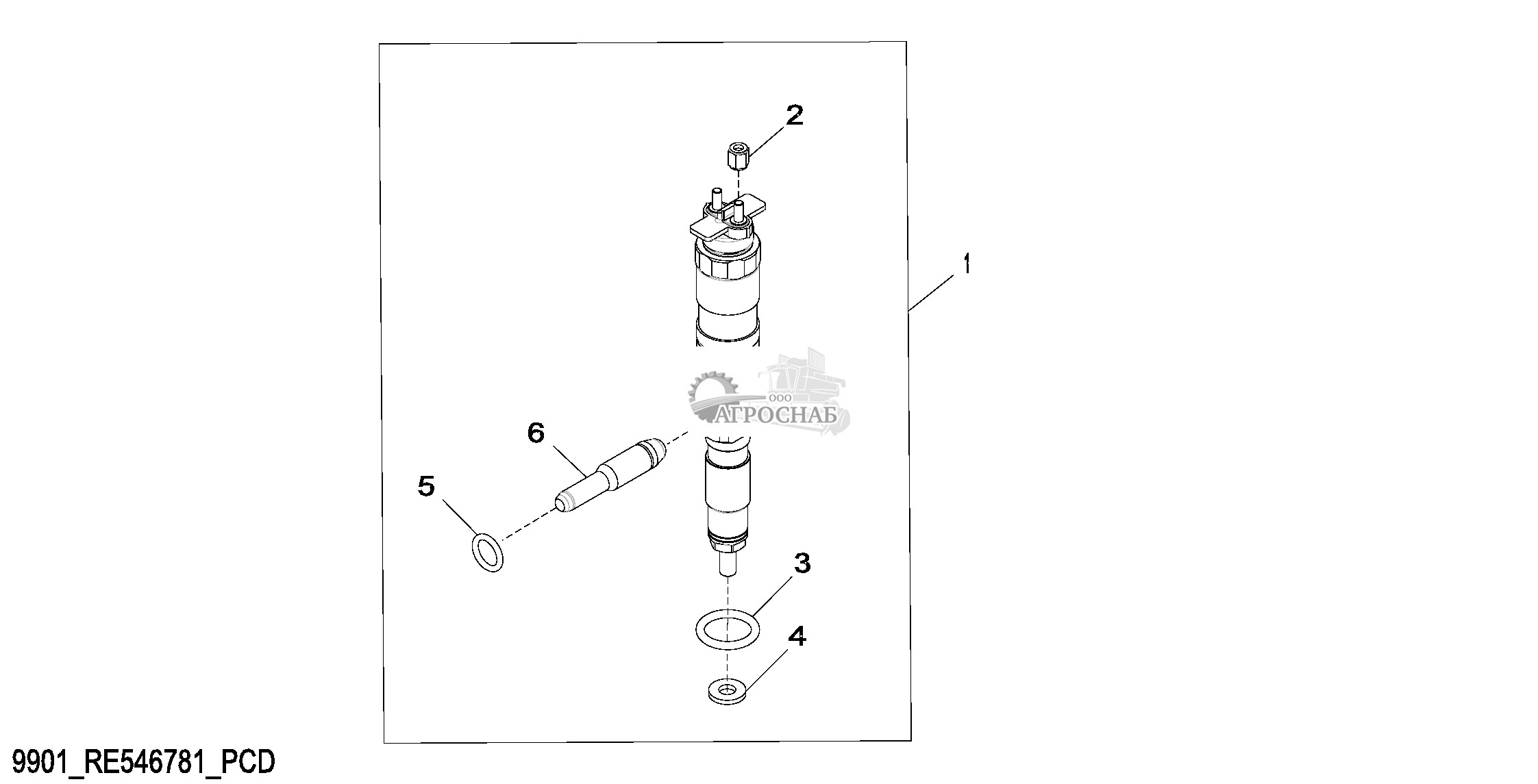 2

1

ООО
АГРОСНАБ

6

5

3

4

9901_RE546781_PCD